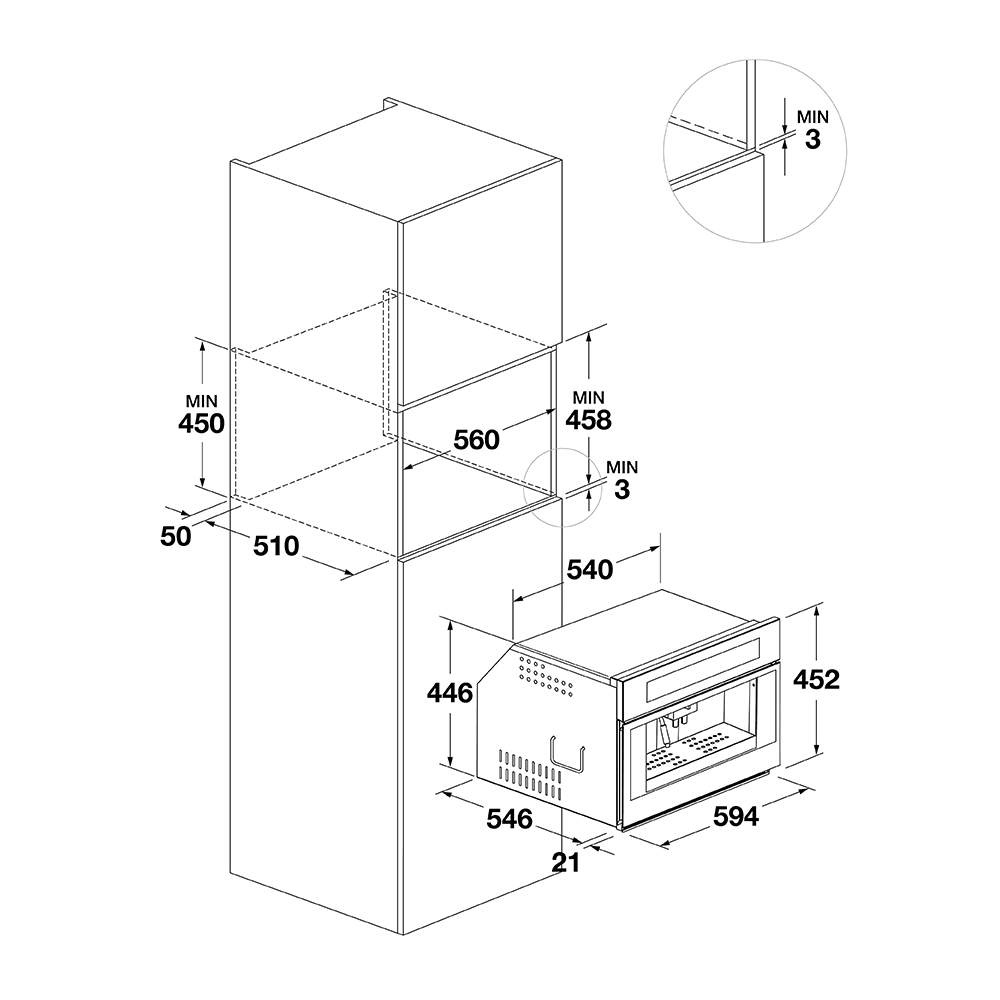 MIN
3

MIN
450

MIN
458

560

MIN
3

50

510

540

446

452

546

594

21